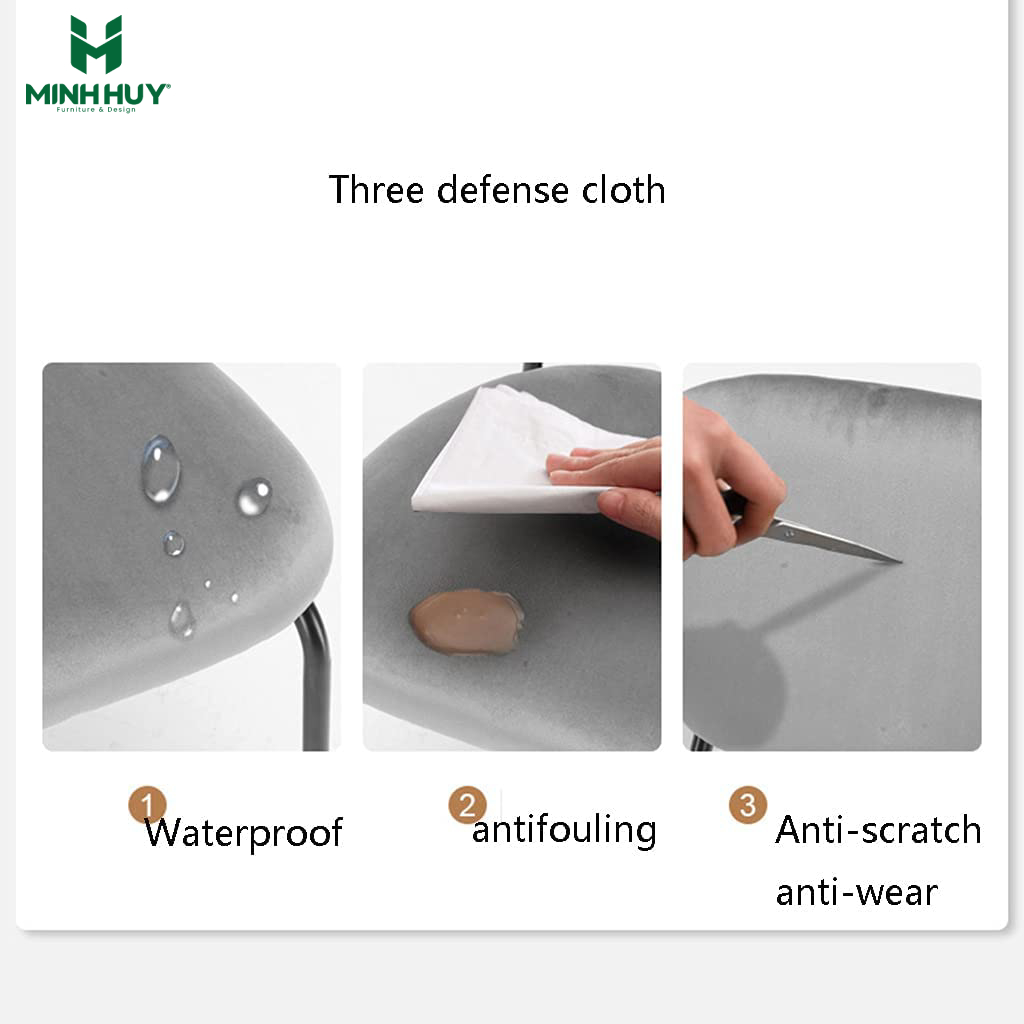 MINH HUY®
Furniture & Design

Three defense cloth

1 Waterproof

2 antifouling

3 Anti-scratch anti-wear