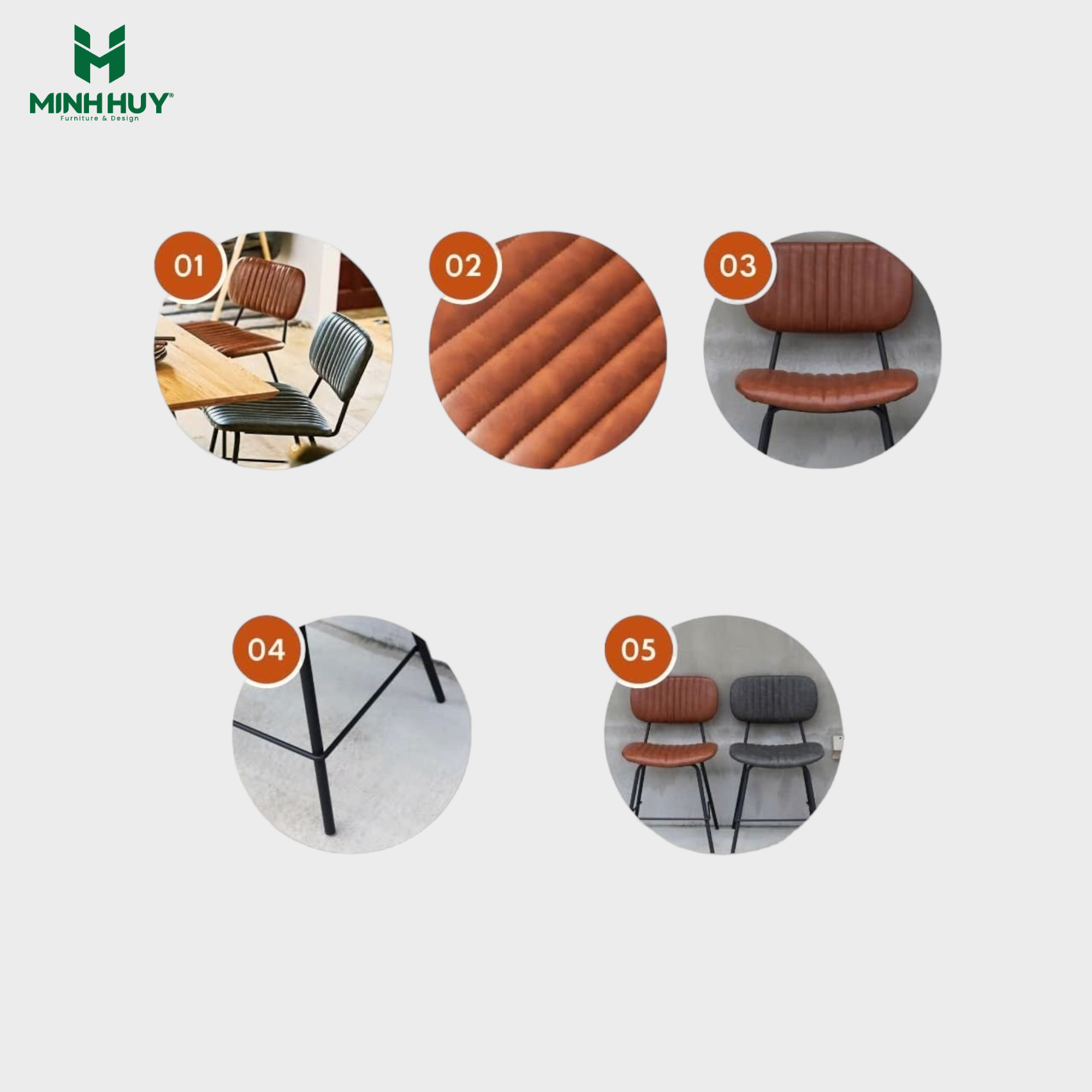 MINH HUY®
Furniture & Design

01

02

03

04

05